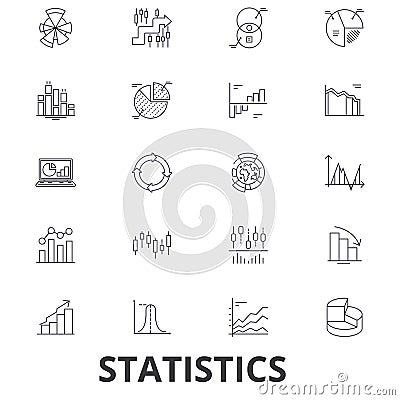 STATISTICS

dreamstime.com