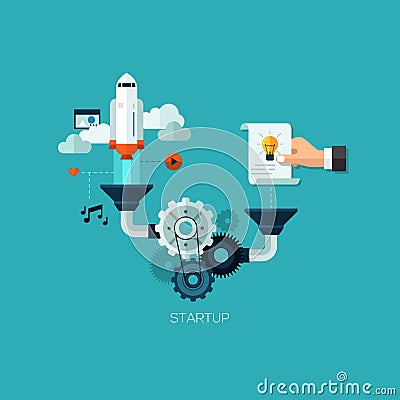 STARTUP

dreamstime.com