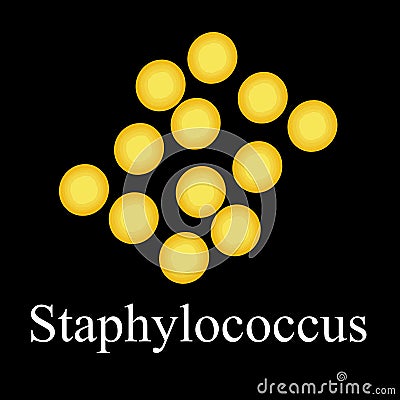 Staphylococcus

dreamstime.com