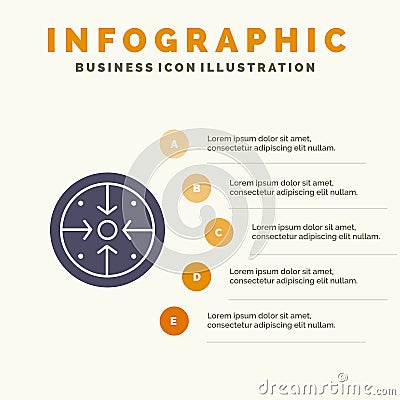 INFOGRAPHIC
BUSINESS ICON ILLUSTRATION

A
Lorem ipsum dolor sit amet, consectetur adipiscing elit nullam.

B
Lorem ipsum dolor sit amet, consectetur adipiscing elit nullam.

C
Lorem ipsum dolor sit amet, consectetur adipiscing elit nullam.

D
Lorem ipsum dolor sit amet, consectetur adipiscing elit nullam.

E
Lorem ipsum dolor sit amet, consectetur adipiscing elit nullam.

dreamstime.com