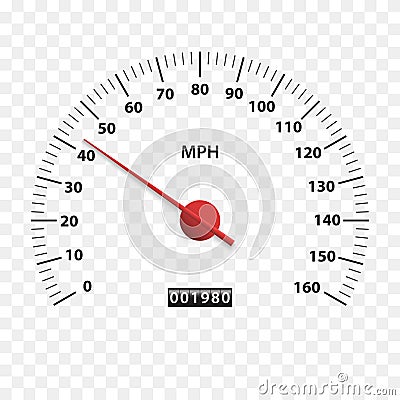 0
10
20
30
40
50
60
70
80
90
100
110
120
130
140
150
160

MPH

001980

dreamstime.com