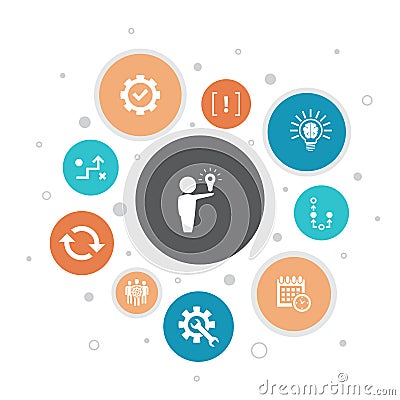 [!]

dreamstime.com