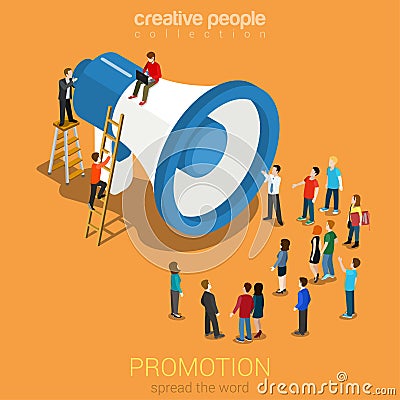 creative people
collection

PROMOTION
spread the word

dreamstime.com