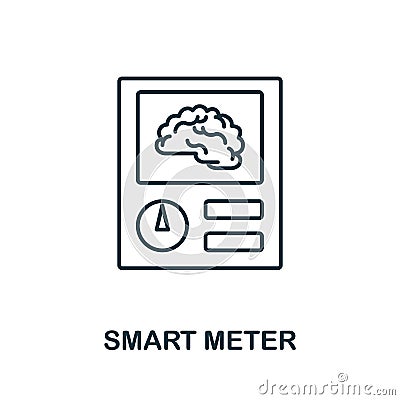 SMART METER

dreamstime.com