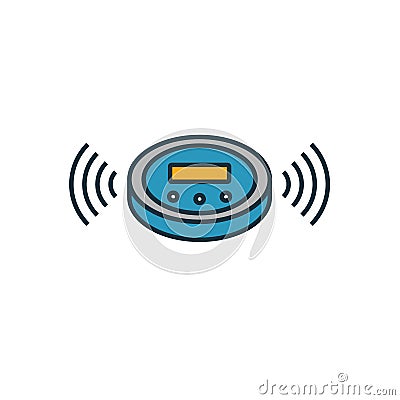 dreamstime.com