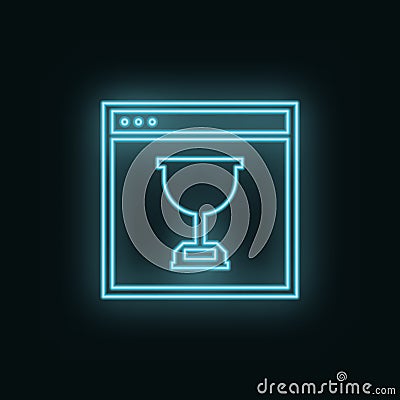 dreamstime.com