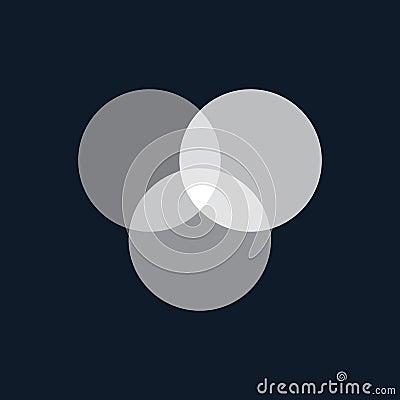 dreamstime.com