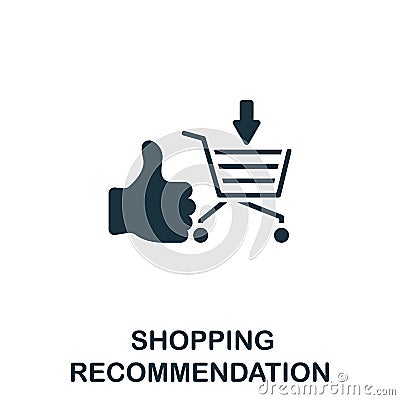 SHOPPING
RECOMMENDATION

dreamstime.com