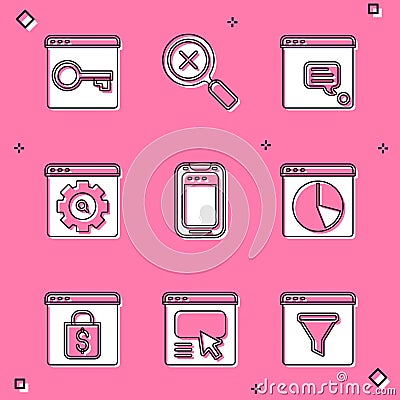 $
dreamstime.com