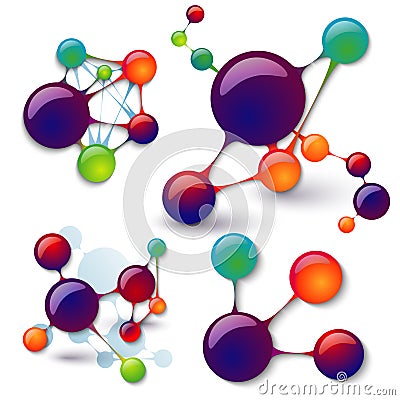 dreamstime.com