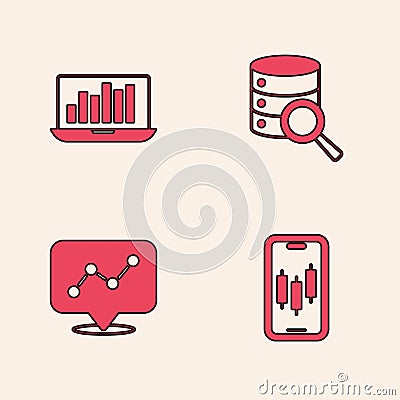 dreamstime.com