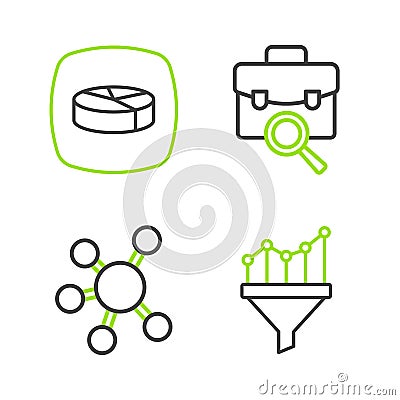 dreamstime.com