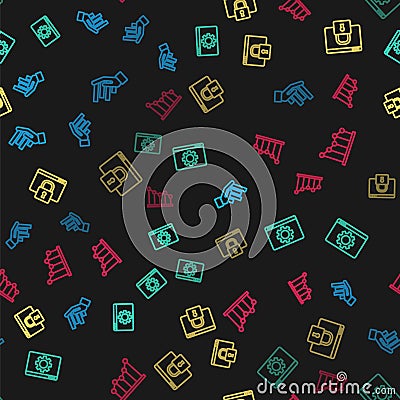 dreamstime.com