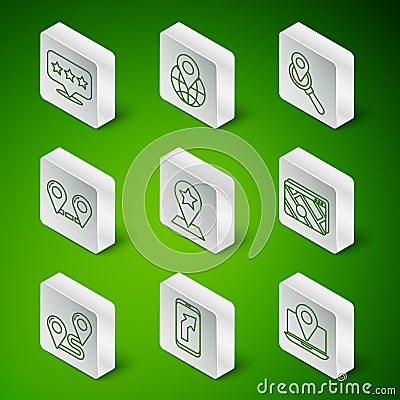 dreamstime.com