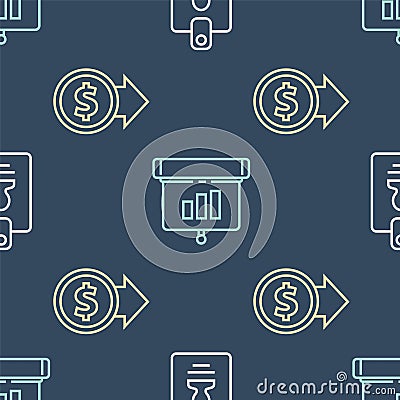 $
$
$
$
dreamstime.com