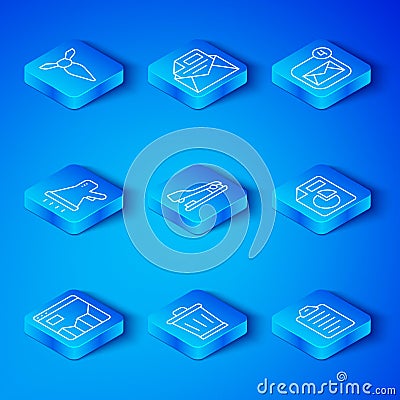 4

dreamstime.com