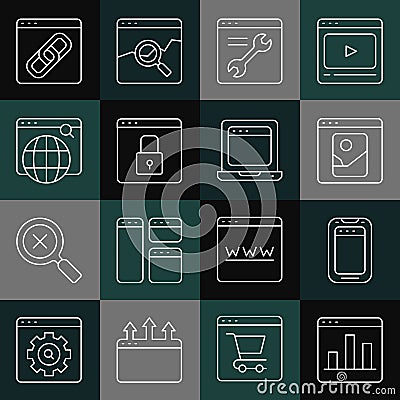 WWW

dreamstime.com