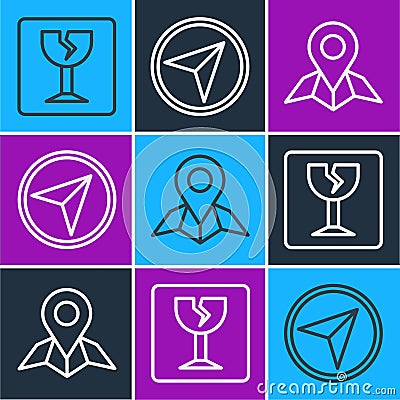 dreamstime.com