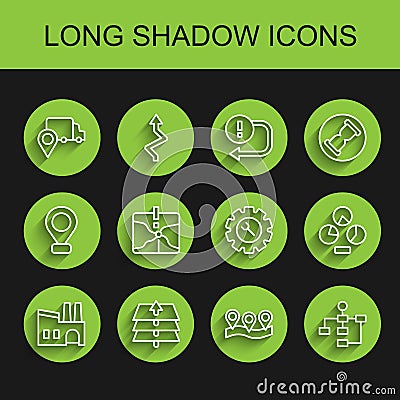 LONG SHADOW ICONS

dreamstime.com