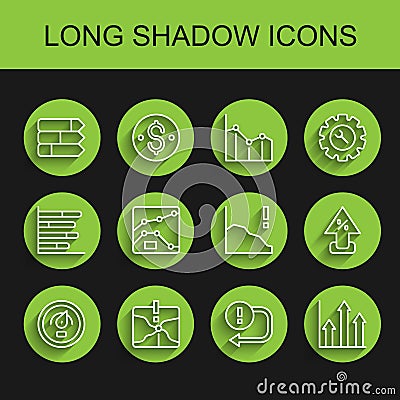 LONG SHADOW ICONS

$

!

%

!

!

dreamstime.com