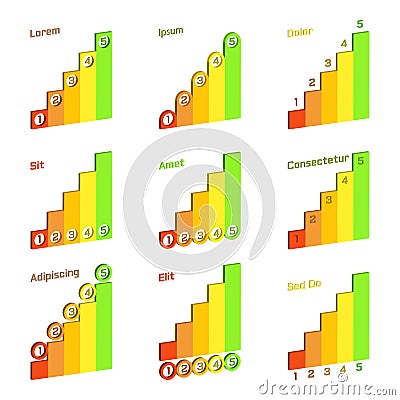 Lorem

1 2 3 4 5

Ipsum

1 2 3 4 5

Dolor

1 2 3 4 5

Sit

1 2 3 4 5

Amet

1 2 3 4 5

Consectetur

1 2 3 4 5

Adipiscing

1 2 3 4 5

Elit

1 2 3 4 5

Sed Do

1 2 3 4 5

dreamstime.com