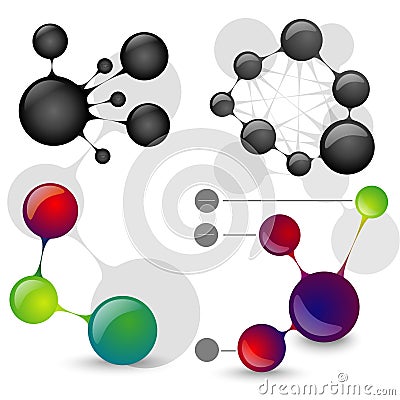 dreamstime.com