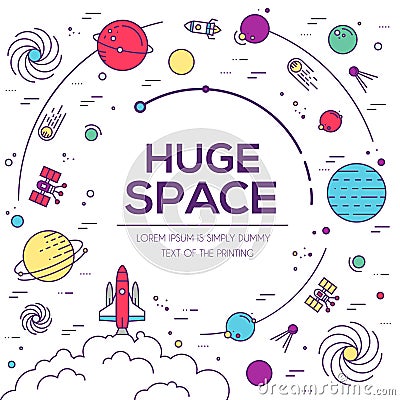 HUGE SPACE

LOREM IPSUM IS SIMPLY DUMMY TEXT OF THE PRINTING

dreamstime.com