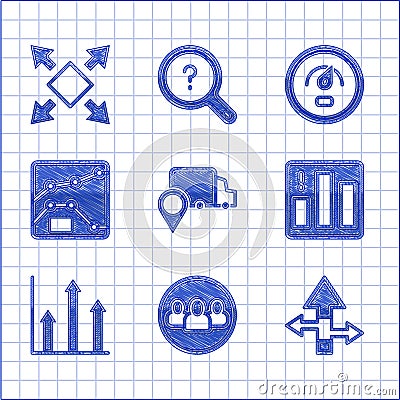 ?

dreamstime.com