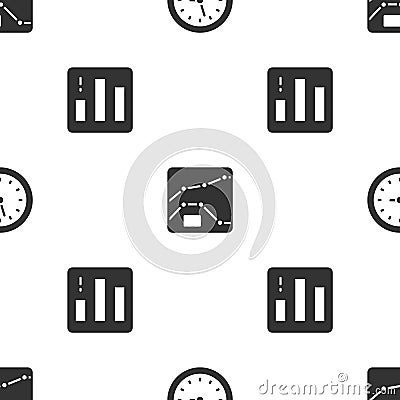 dreamstime.com