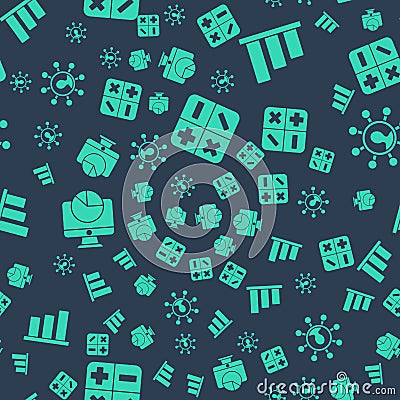 dreamstime.com