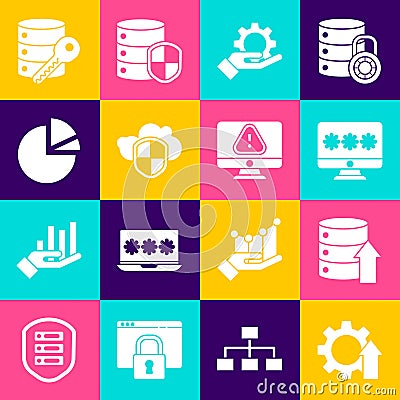 dreamstime.com