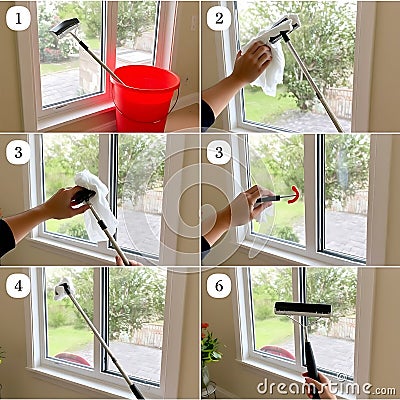 1

2

3

3

4

6

dreamstime.com