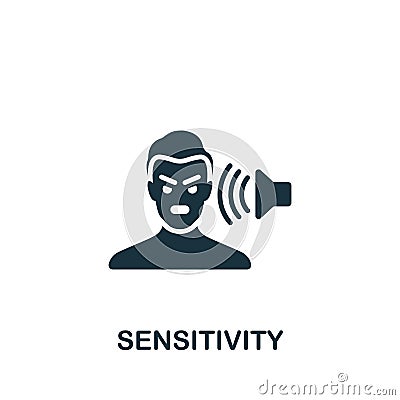 SENSITIVITY

dreamstime.com