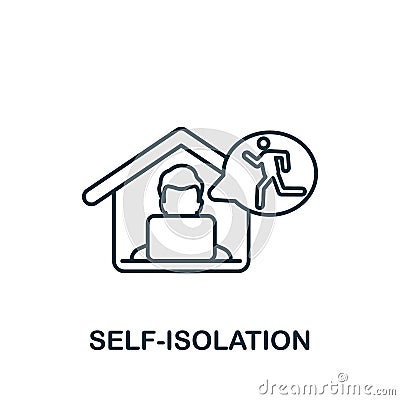 SELF-ISOLATION

dreamstime.com