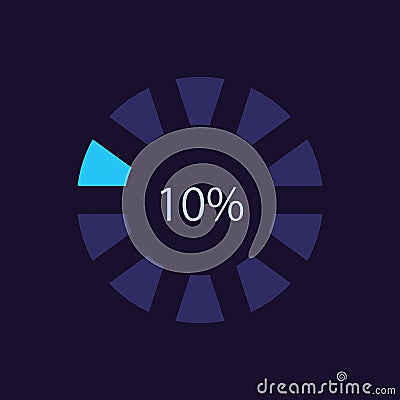 10%

dreamstime.com