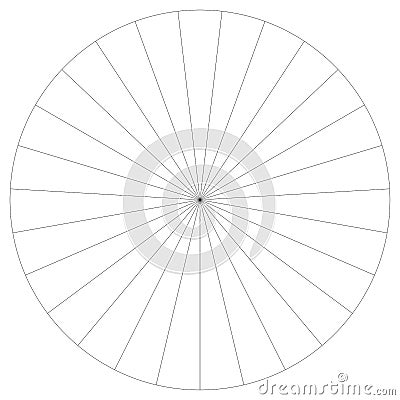 dreamstime.com