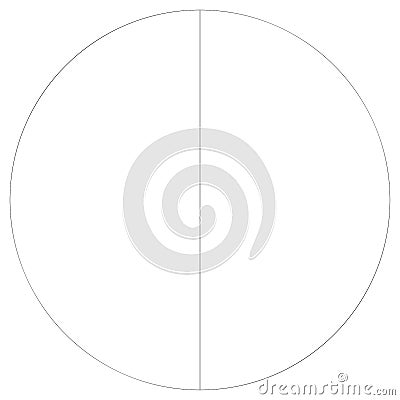 dreamstime.com