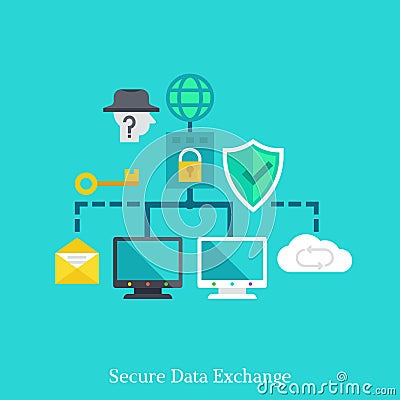 ?

Secure Data Exchange

dreamstime.com