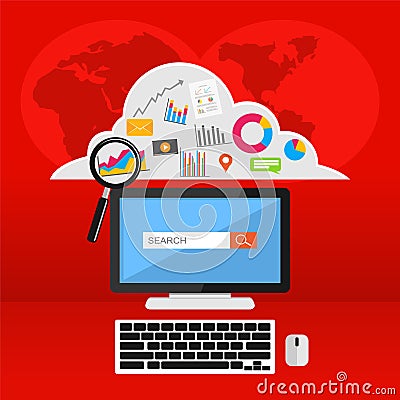 SEARCH

dreamstime.com