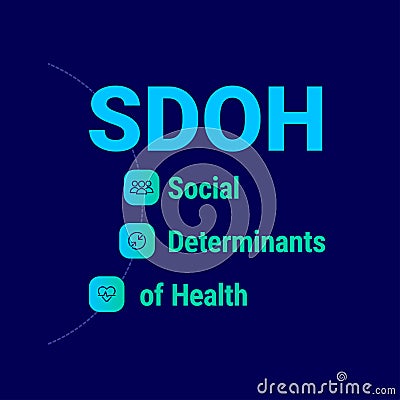 SDOH

Social

Determinants

of Health

dreamstime.com