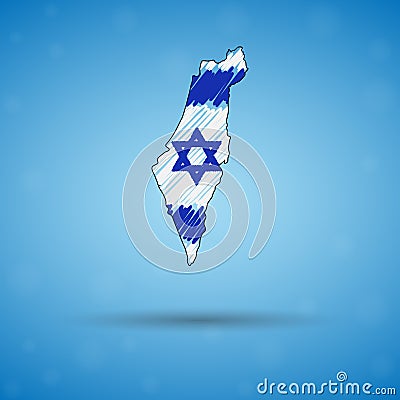 dreamstime.com