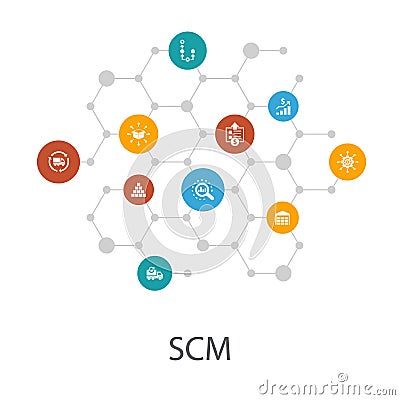 SCM

dreamstime.com