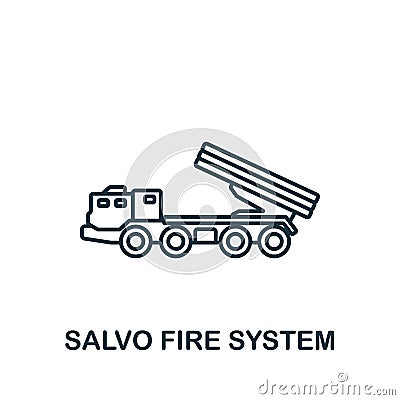 SALVO FIRE SYSTEM

dreamstime.com