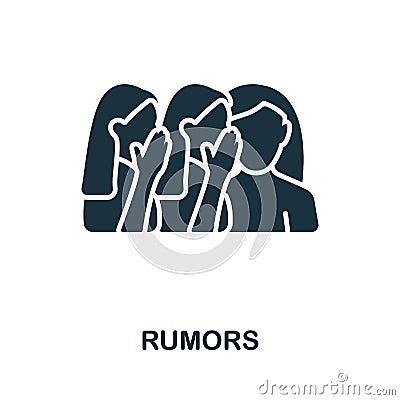 RUMORS

dreamstime.com