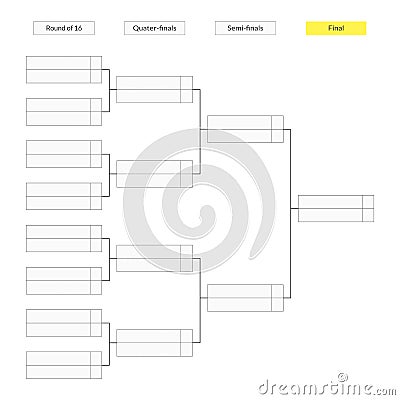 Round of 16

Quater-finals

Semi-finals

Final

dreamstime.com