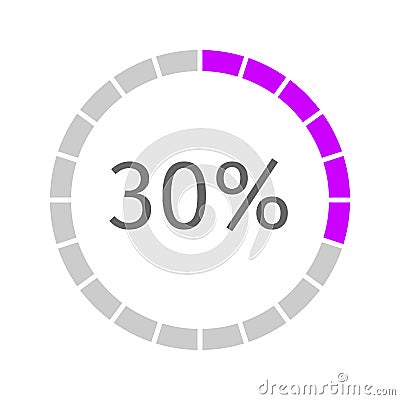 30%

dreamstime.com