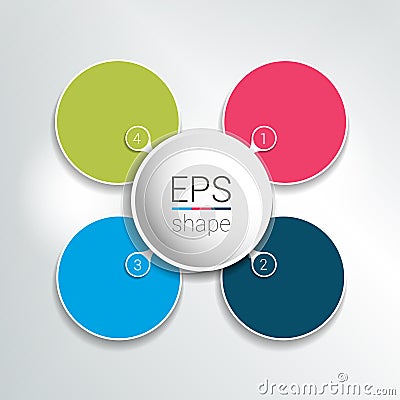 4

1

EPS
shape

3

2

dreamstime.com