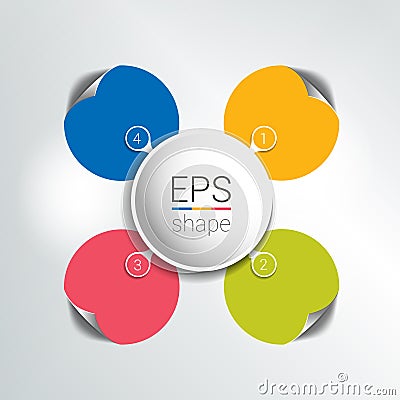 4

1

EPS
shape

3

2

dreamstime.com