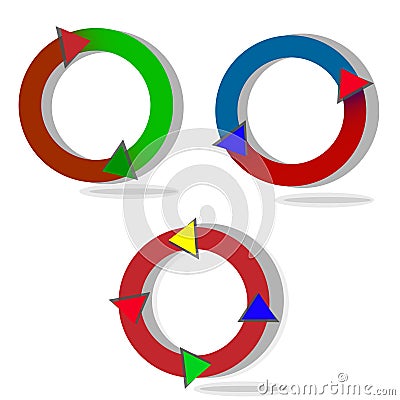 dreamstime.com