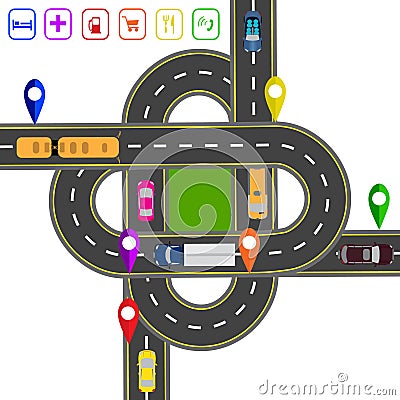 dreamstime.com